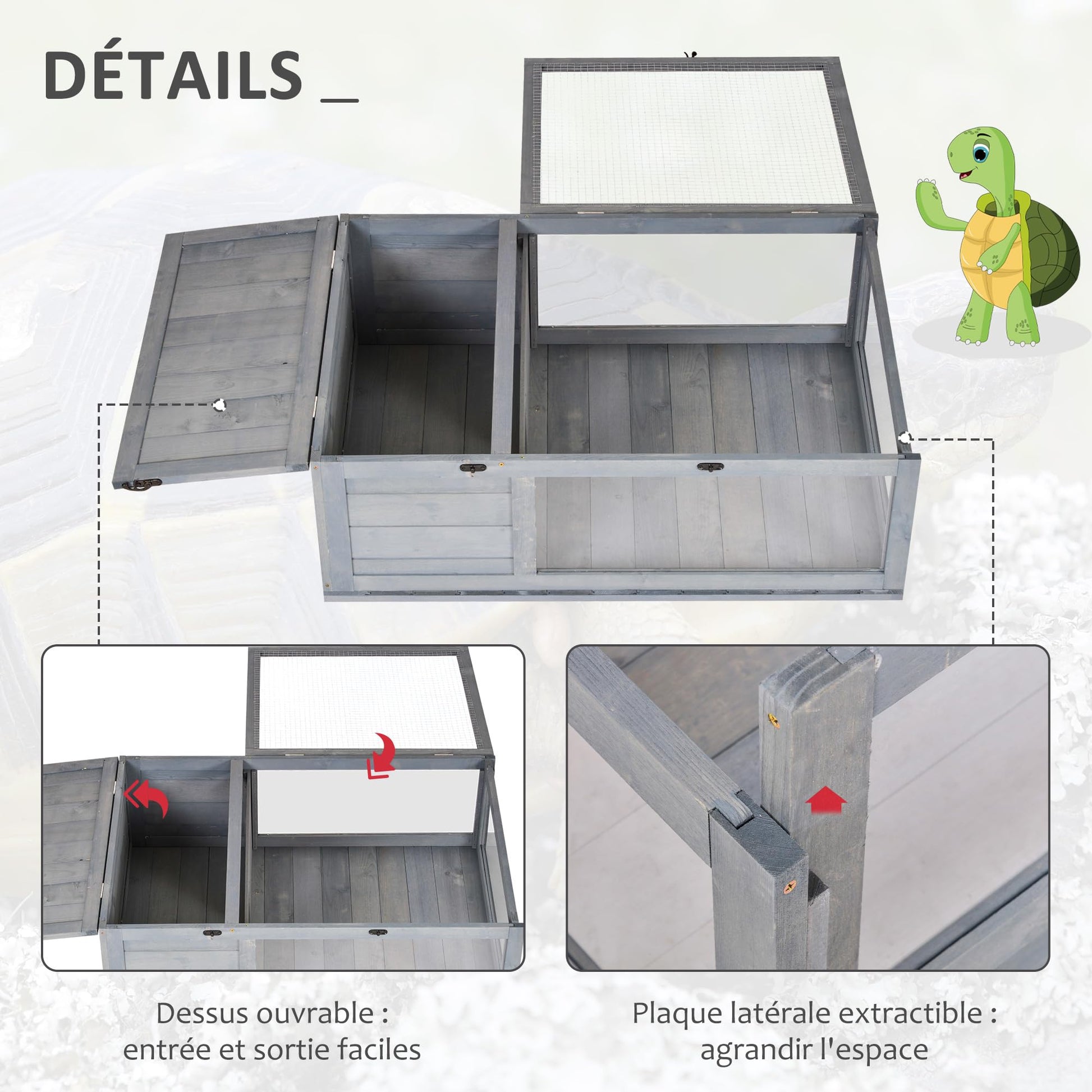 DÉTAILS _

Dessus ouvrable : entrée et sortie faciles

Plaque latérale extractible : agrandir l'espace