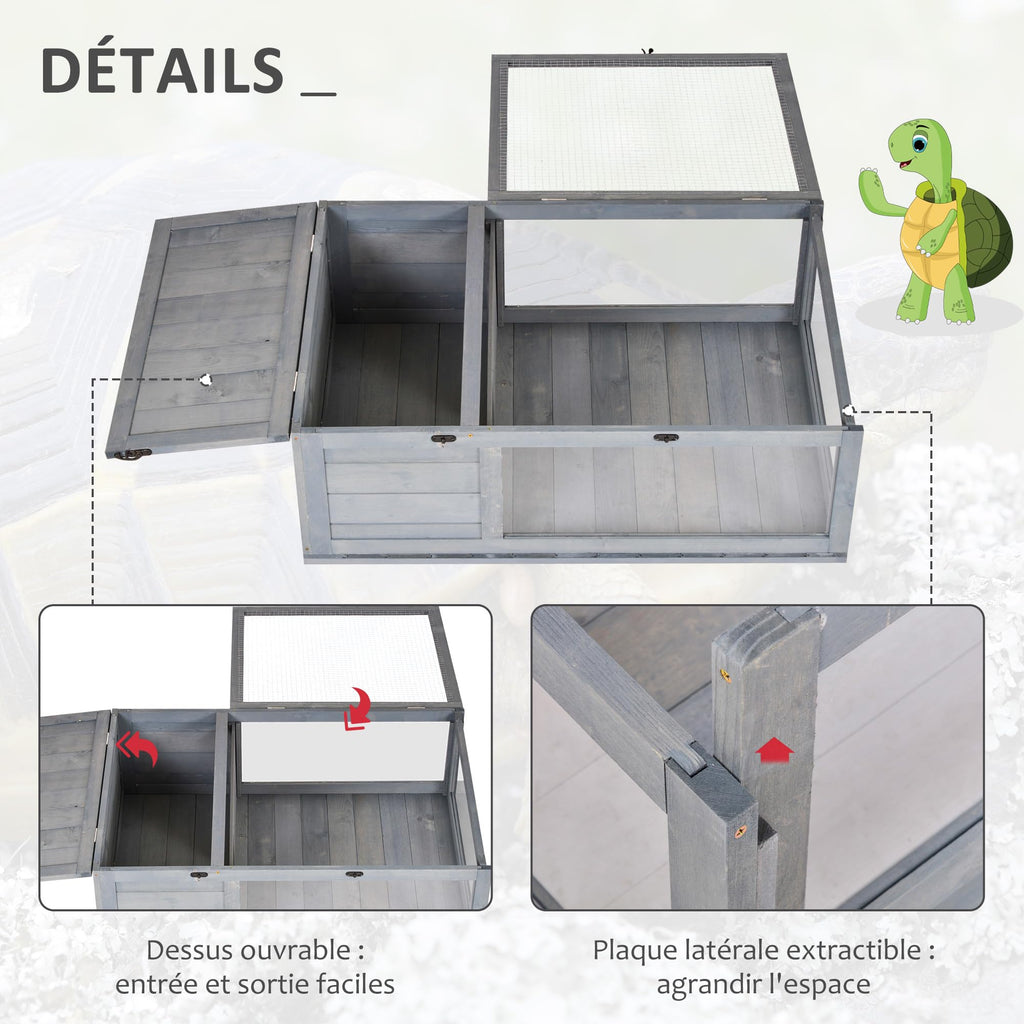 DÉTAILS _

Dessus ouvrable : entrée et sortie faciles

Plaque latérale extractible : agrandir l'espace